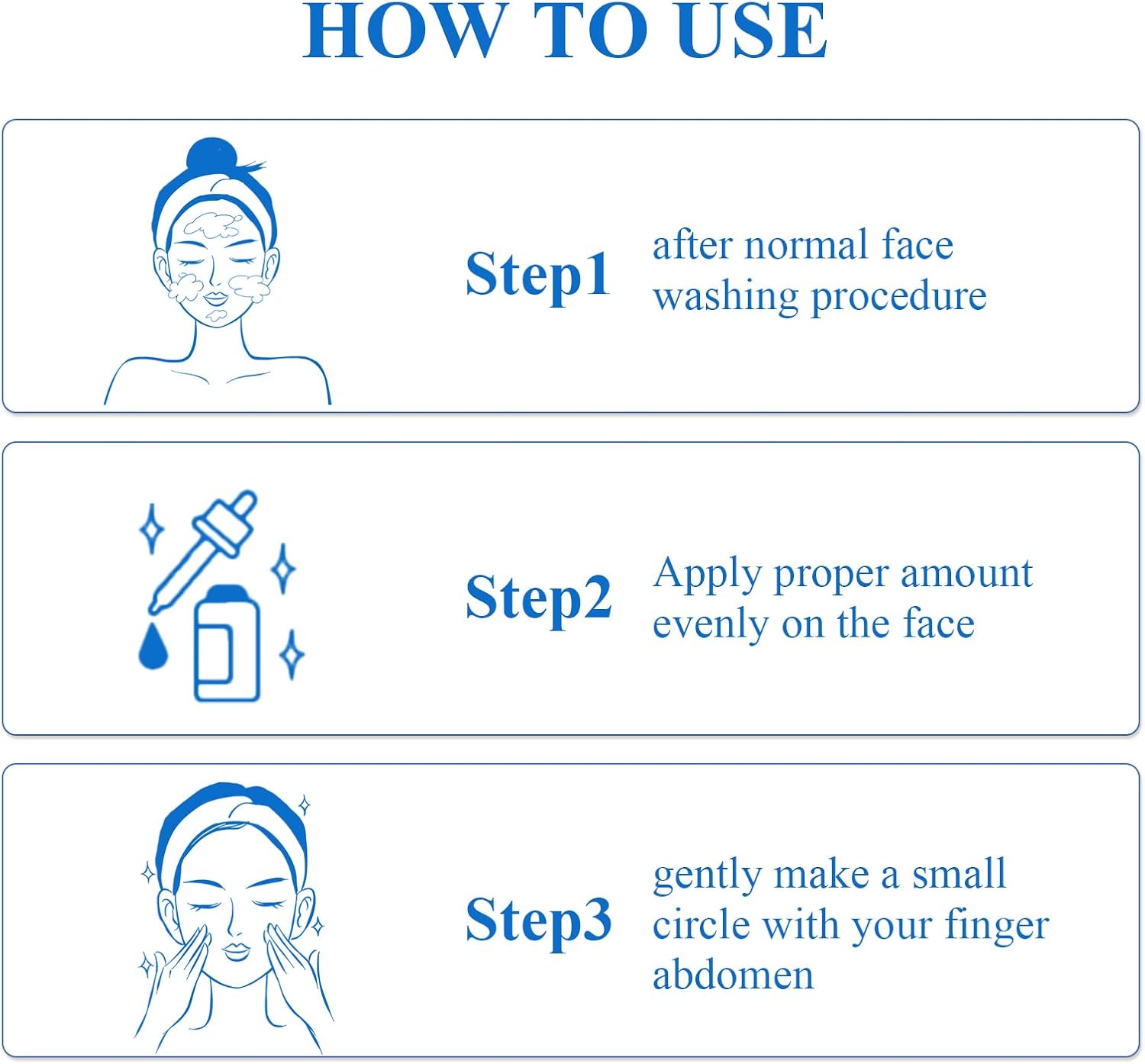 HOW TO USE

Step1 after normal face washing procedure

Step2 Apply proper amount evenly on the face

Step3 gently make a small circle with your finger abdomen