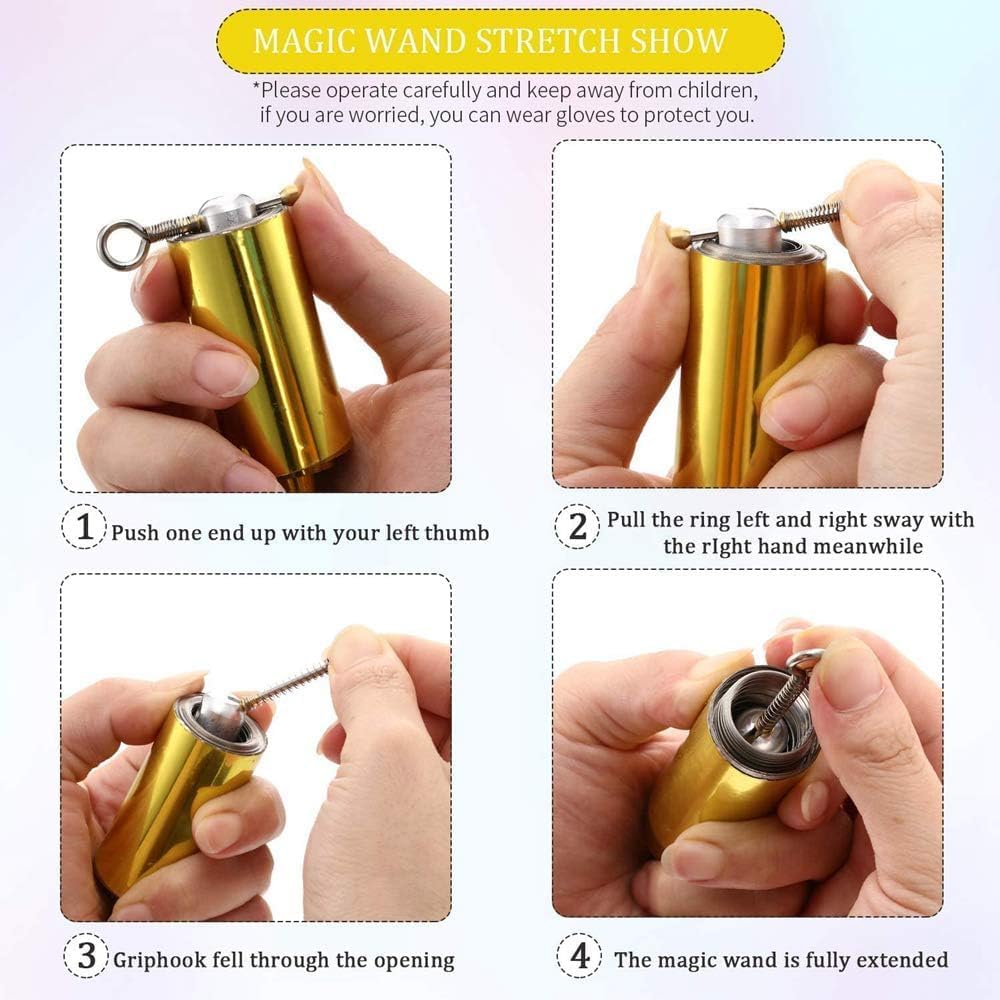 MAGIC WAND STRETCH SHOW

*Please operate carefully and keep away from children, if you are worried, you can wear gloves to protect you.

1 Push one end up with your left thumb

2 Pull the ring left and right sway with the rIght hand meanwhile

3 Griphook fell through the opening

4 The magic wand is fully extended