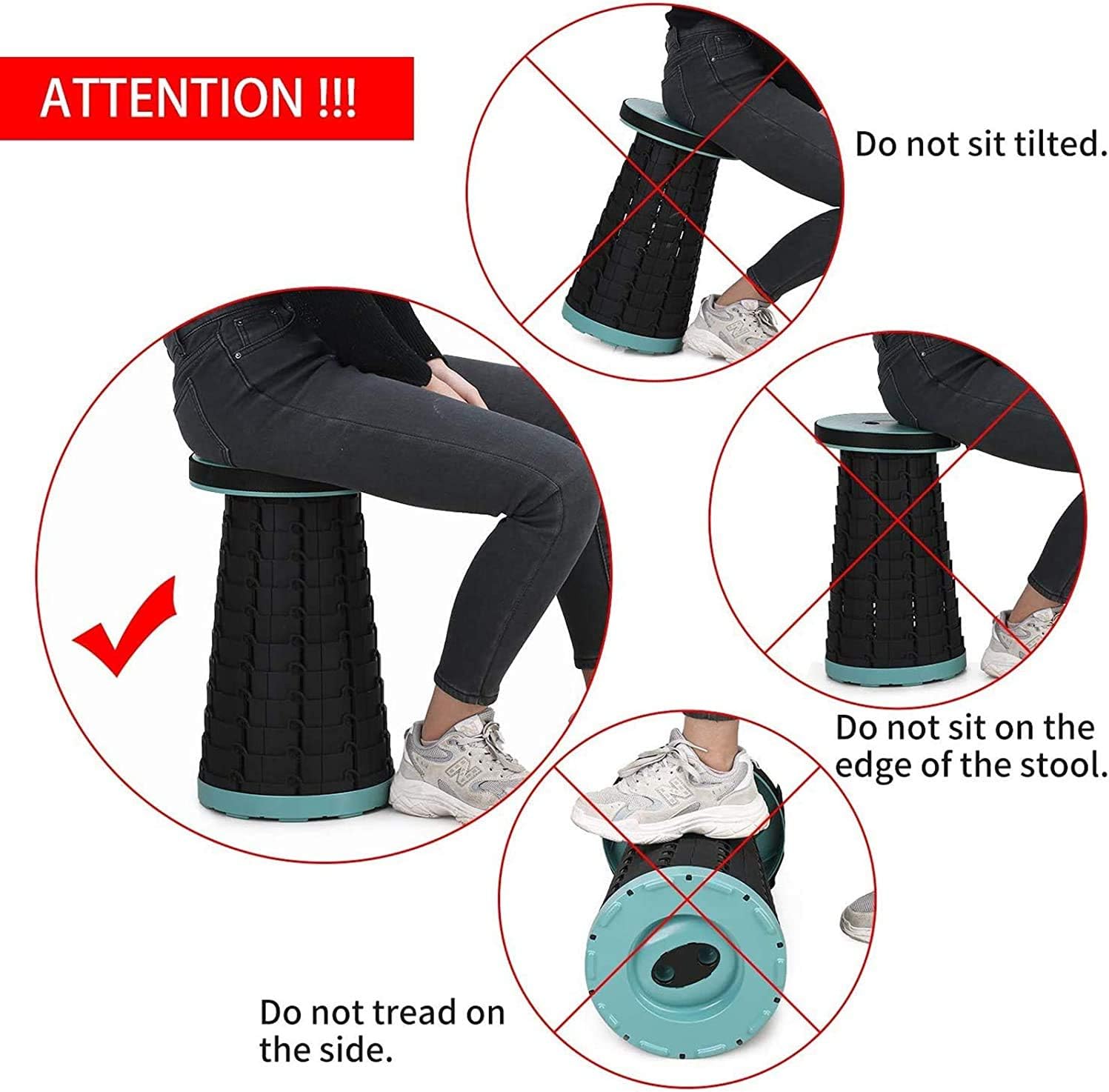 ATTENTION !!!

Do not sit tilted.

Do not sit on the edge of the stool.

Do not tread on the side.