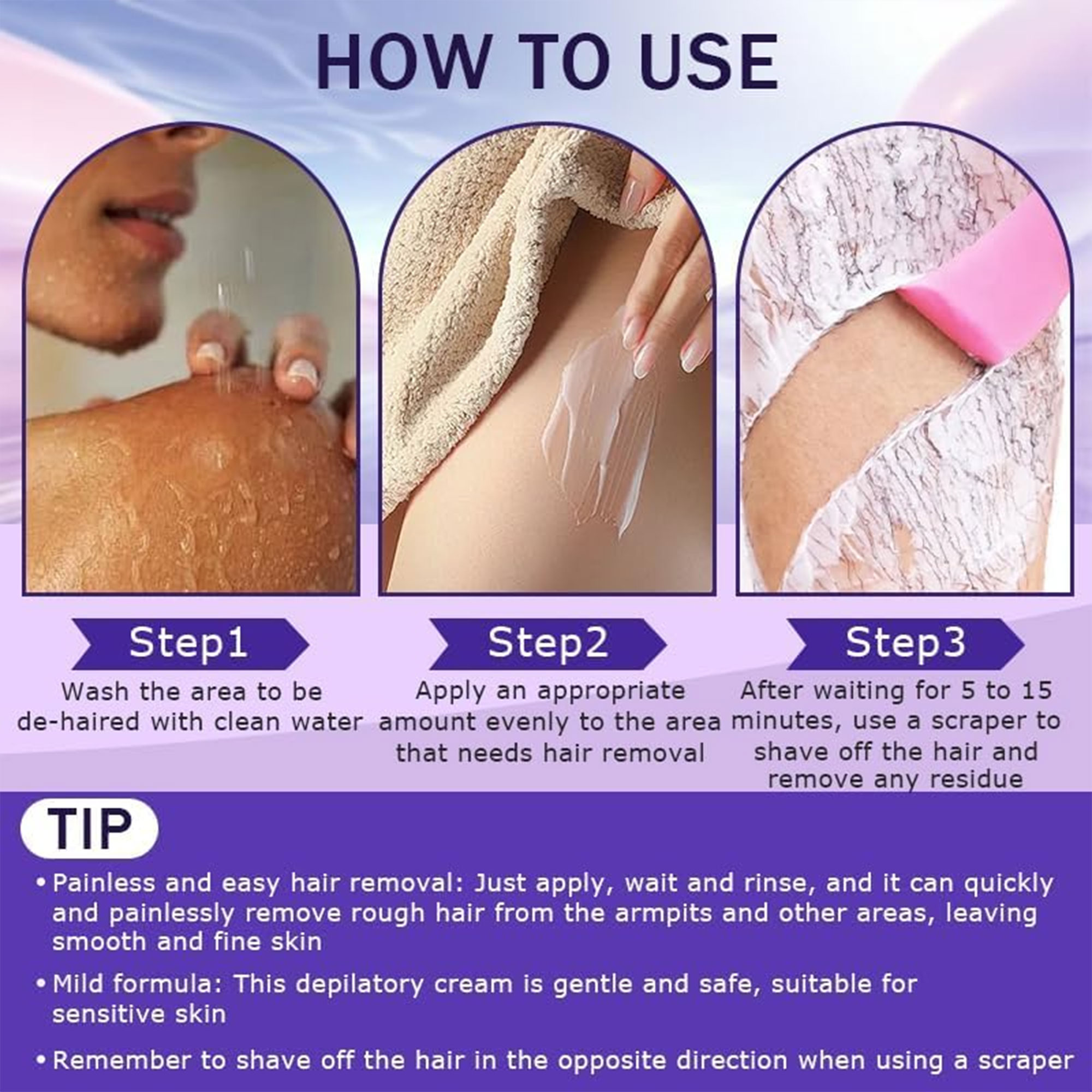 HOW TO USE

Step1
Wash the area to be de-haired with clean water

Step2
Apply an appropriate amount evenly to the area that needs hair removal

Step3
After waiting for 5 to 15 minutes, use a scraper to shave off the hair and remove any residue

TIP

• Painless and easy hair removal: Just apply, wait and rinse, and it can quickly and painlessly remove rough hair from the armpits and other areas, leaving smooth and fine skin

• Mild formula: This depilatory cream is gentle and safe, suitable for sensitive skin

• Remember to shave off the hair in the opposite direction when using a scraper