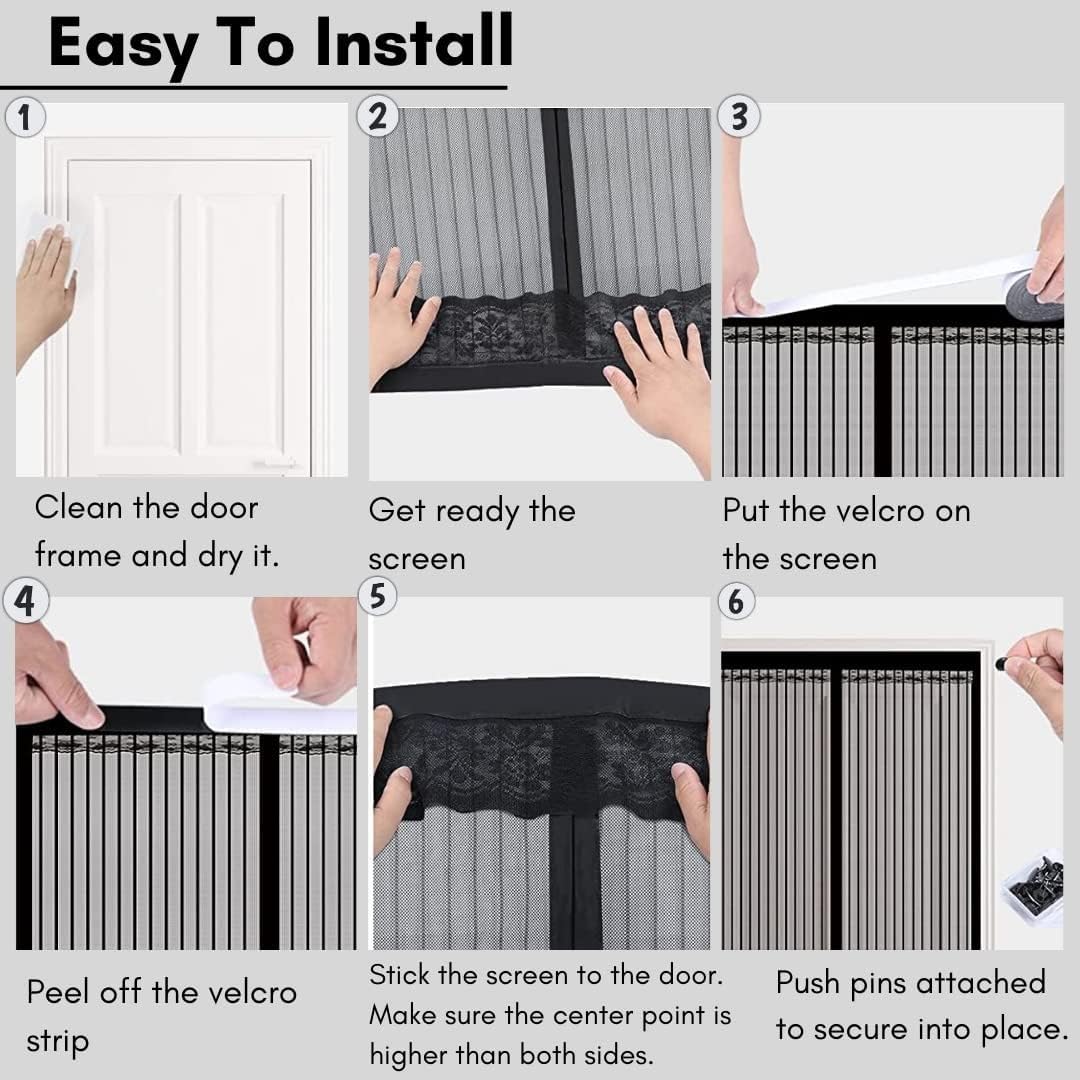 Easy To Install

1

Clean the door frame and dry it.

2

Get ready the screen

3

Put the velcro on the screen

4

Peel off the velcro strip

5

Stick the screen to the door. Make sure the center point is higher than both sides.

6

Push pins attached to secure into place.