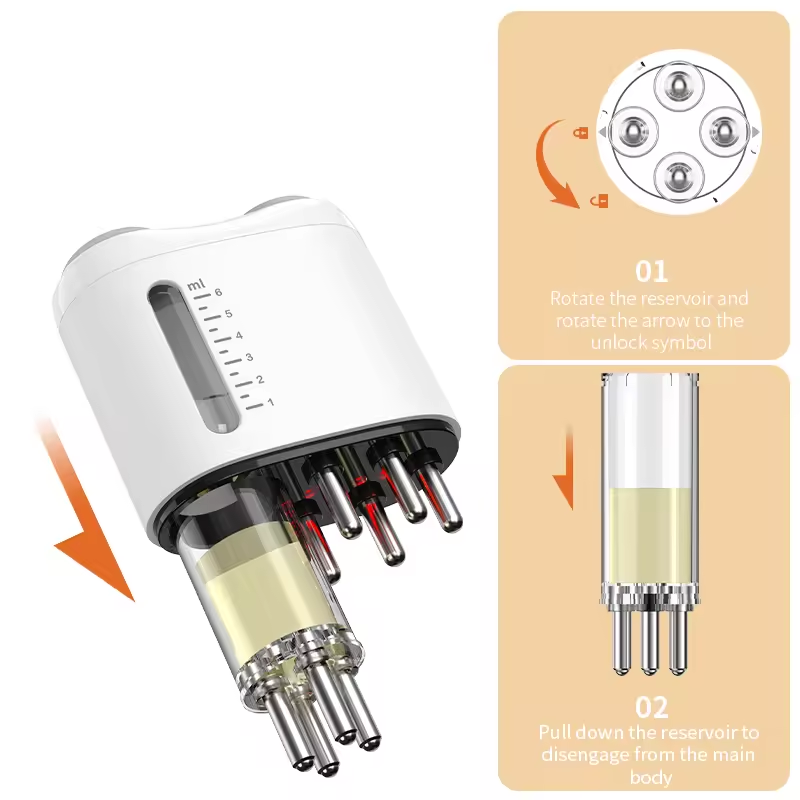 ml
6
5
4
3
2
1

01
Rotate the reservoir and rotate the arrow to the unlock symbol

02
Pull down the reservoir to disengage from the main body