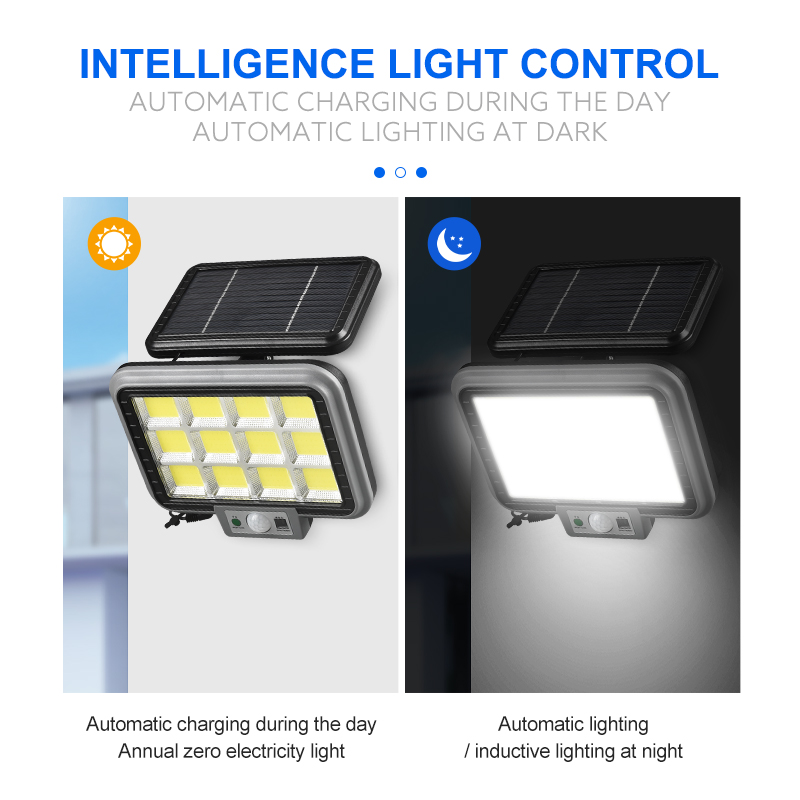 INTELLIGENCE LIGHT CONTROL
AUTOMATIC CHARGING DURING THE DAY
AUTOMATIC LIGHTING AT DARK

Automatic charging during the day
Annual zero electricity light

Automatic lighting
/ inductive lighting at night