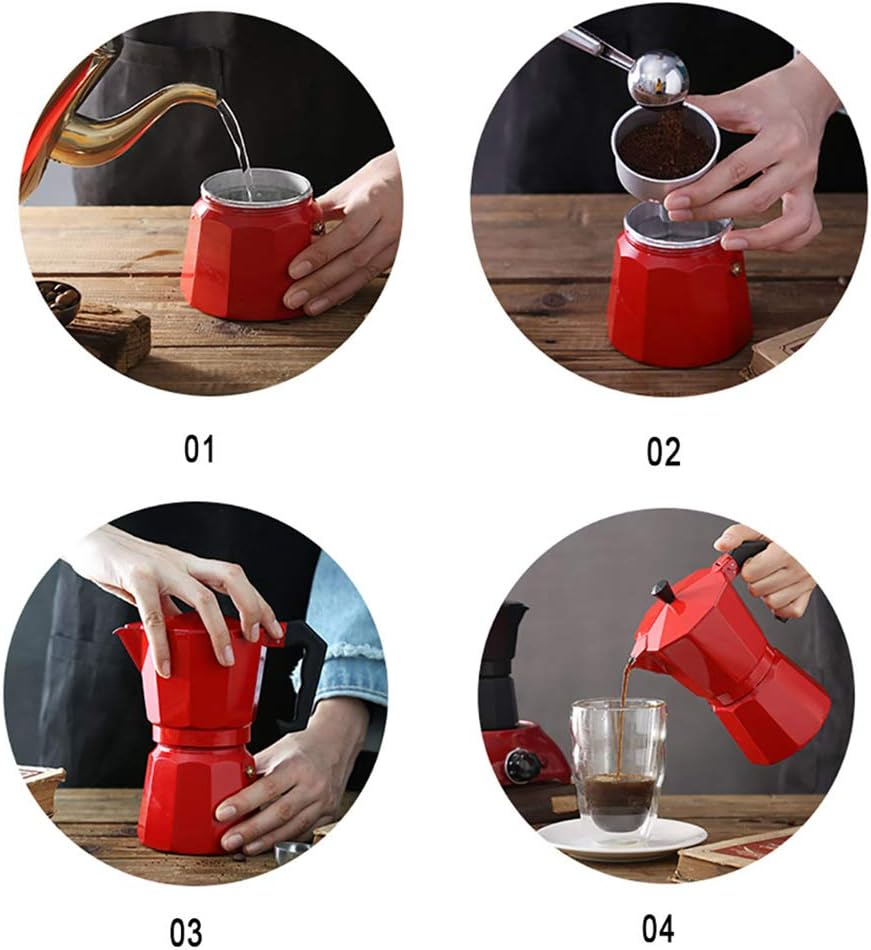 01

02

03

04