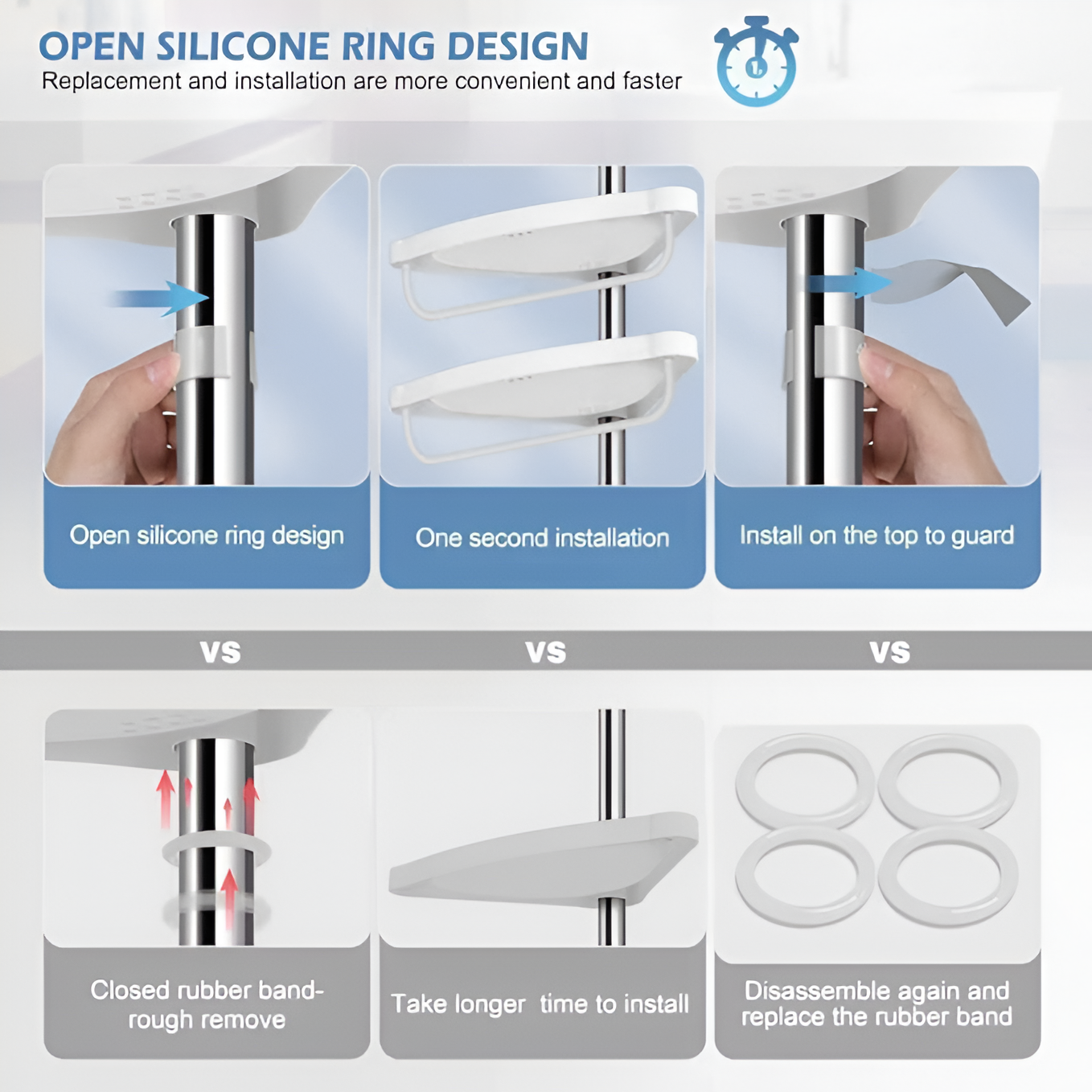 OPEN SILICONE RING DESIGN
Replacement and installation are more convenient and faster

Open silicone ring design

One second installation

Install on the top to guard

VS

VS

VS

Closed rubber band-rough remove

Take longer time to install

Disassemble again and replace the rubber band