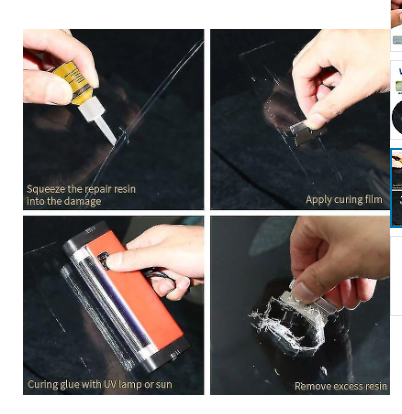 Squeeze the repair resin into the damage

Apply curing film

Curing glue with UV lamp or sun

Remove excess resin