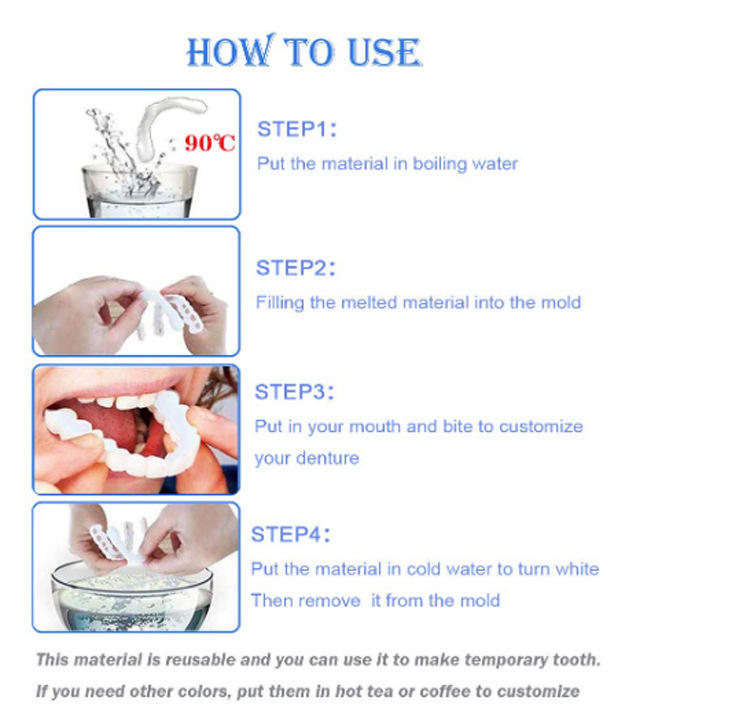 HOW TO USE

90℃

STEP1:
Put the material in boiling water

STEP2:
Filling the melted material into the mold

STEP3:
Put in your mouth and bite to customize your denture

STEP4:
Put the material in cold water to turn white
Then remove it from the mold

This material is reusable and you can use it to make temporary tooth.
If you need other colors, put them in hot tea or coffee to customize