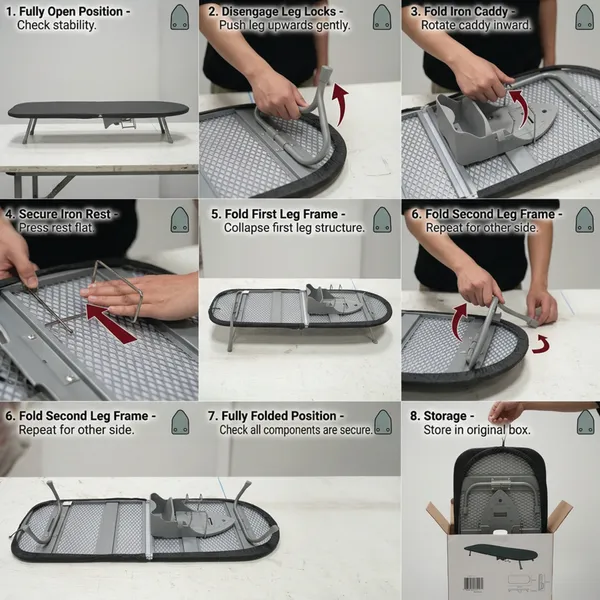 1. Fully Open Position -
Check stability.

2. Disengage Leg Locks -
Push leg upwards gently.

3. Fold Iron Caddy -
Rotate caddy inward.

4. Secure Iron Rest -
Press rest flat.

5. Fold First Leg Frame -
Collapse first leg structure.

6. Fold Second Leg Frame -
Repeat for other side.

6. Fold Second Leg Frame -
Repeat for other side.

7. Fully Folded Position -
Check all components are secure.

8. Storage -
Store in original box.