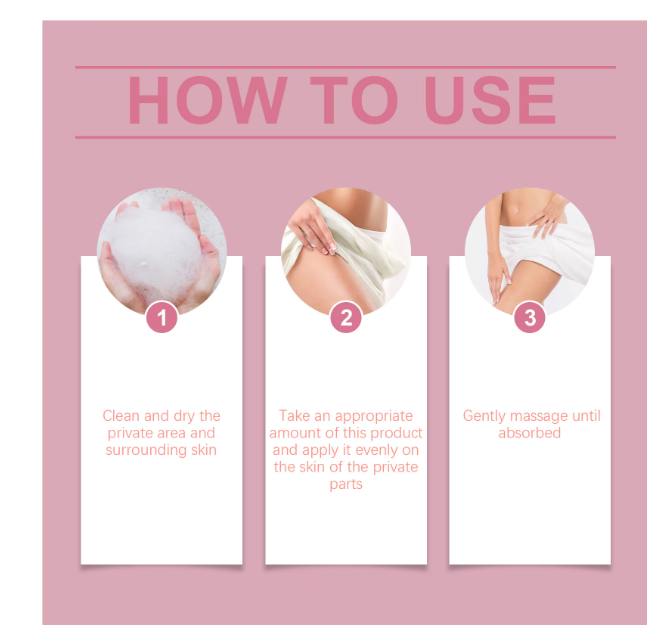 HOW TO USE

1

Clean and dry the private area and surrounding skin

2

Take an appropriate amount of this product and apply it evenly on the skin of the private parts

3

Gently massage until absorbed