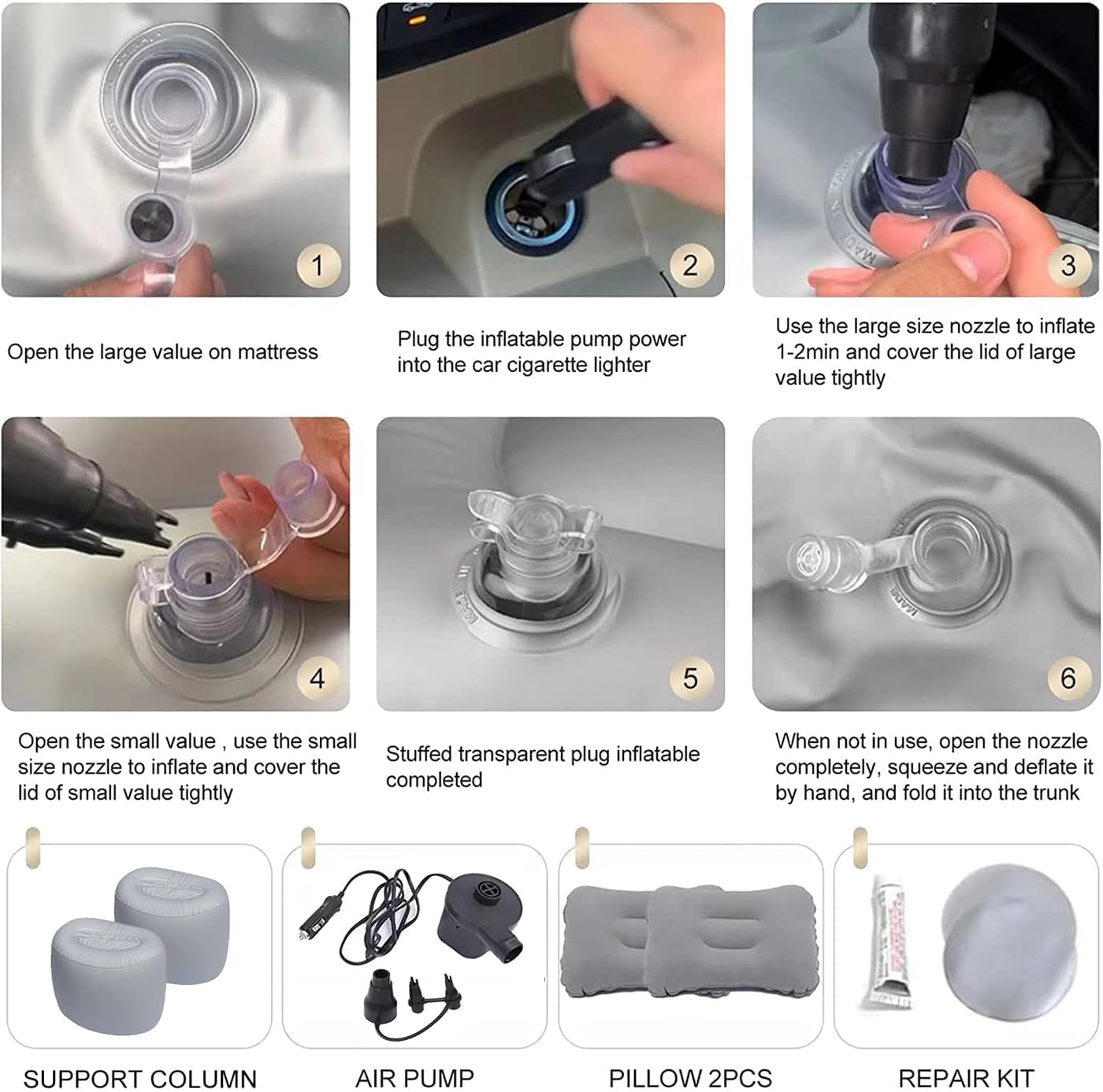 1

Open the large value on mattress

2

Plug the inflatable pump power into the car cigarette lighter

3

Use the large size nozzle to inflate 1-2min and cover the lid of large value tightly

4

Open the small value , use the small size nozzle to inflate and cover the lid of small value tightly

5

Stuffed transparent plug inflatable completed

6

When not in use, open the nozzle completely, squeeze and deflate it by hand, and fold it into the trunk

SUPPORT COLUMN

AIR PUMP

PILLOW 2PCS

REPAIR KIT