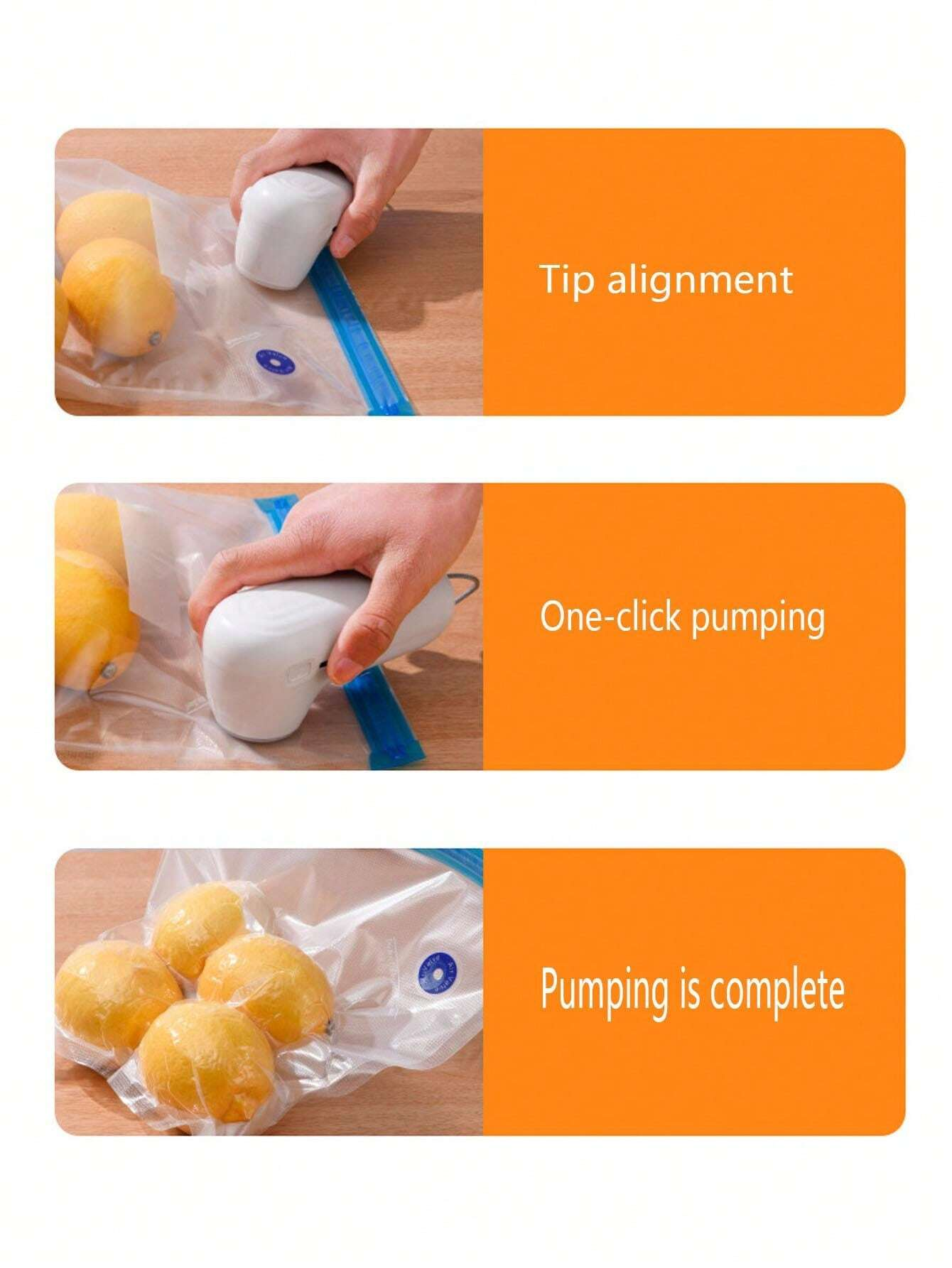 Tip alignment

One-click pumping

Pumping is complete