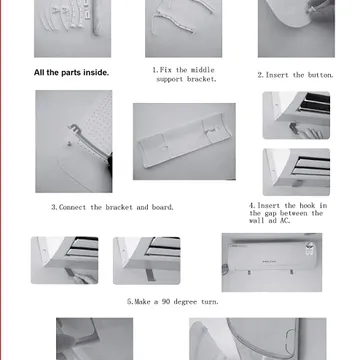 All the parts inside.

1.Fix the middle support bracket.

2.Insert the button.

3.Connect the bracket and board.

4.Insert the hook in the gap between the wall ad AC.

5.Make a 90 degree turn.