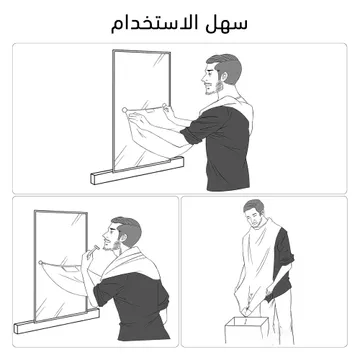 سهل الاستخدام