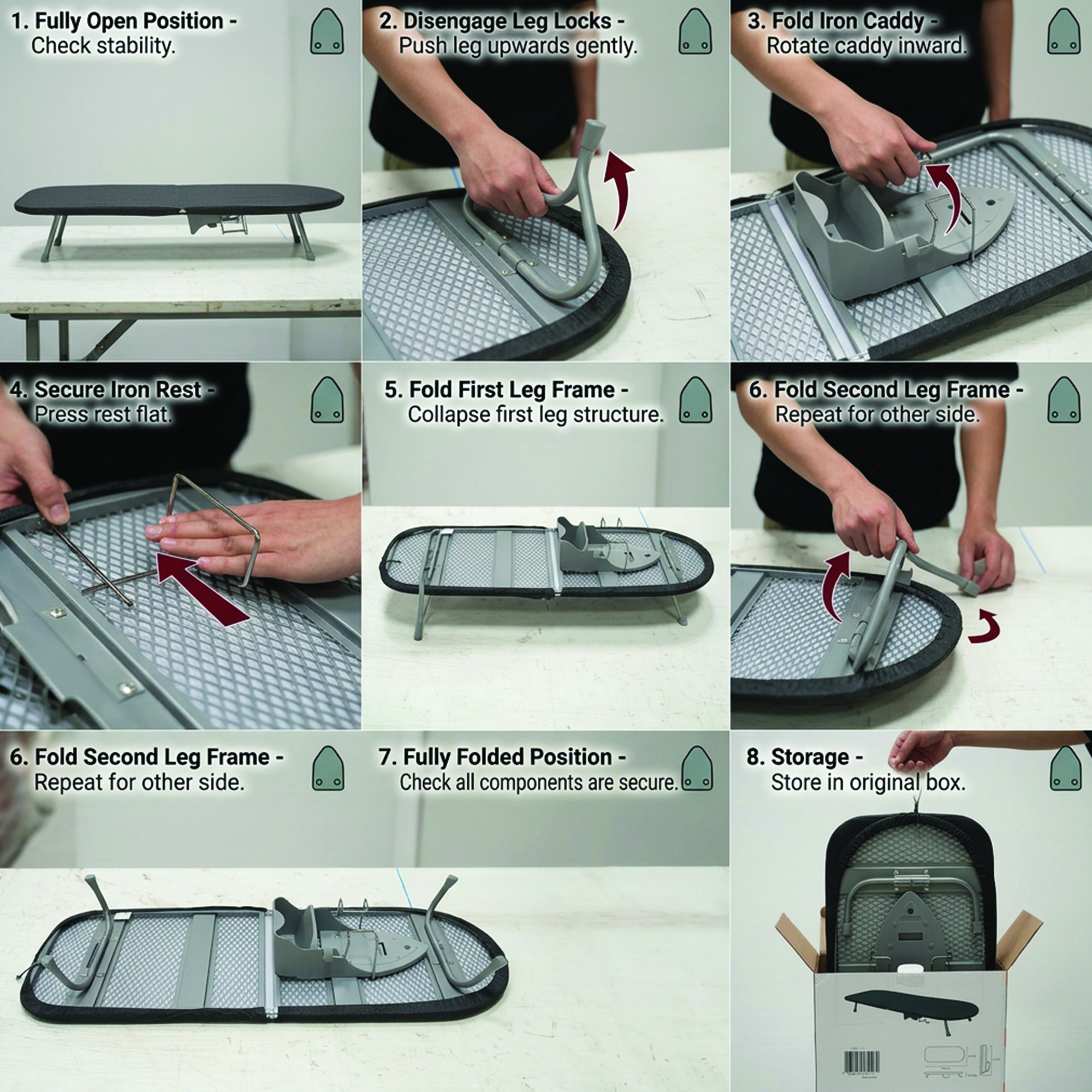 1. Fully Open Position -
Check stability.

2. Disengage Leg Locks -
Push leg upwards gently.

3. Fold Iron Caddy -
Rotate caddy inward.

4. Secure Iron Rest -
Press rest flat.

5. Fold First Leg Frame -
Collapse first leg structure.

6. Fold Second Leg Frame -
Repeat for other side.

6. Fold Second Leg Frame -
Repeat for other side.

7. Fully Folded Position -
Check all components are secure.

8. Storage -
Store in original box.