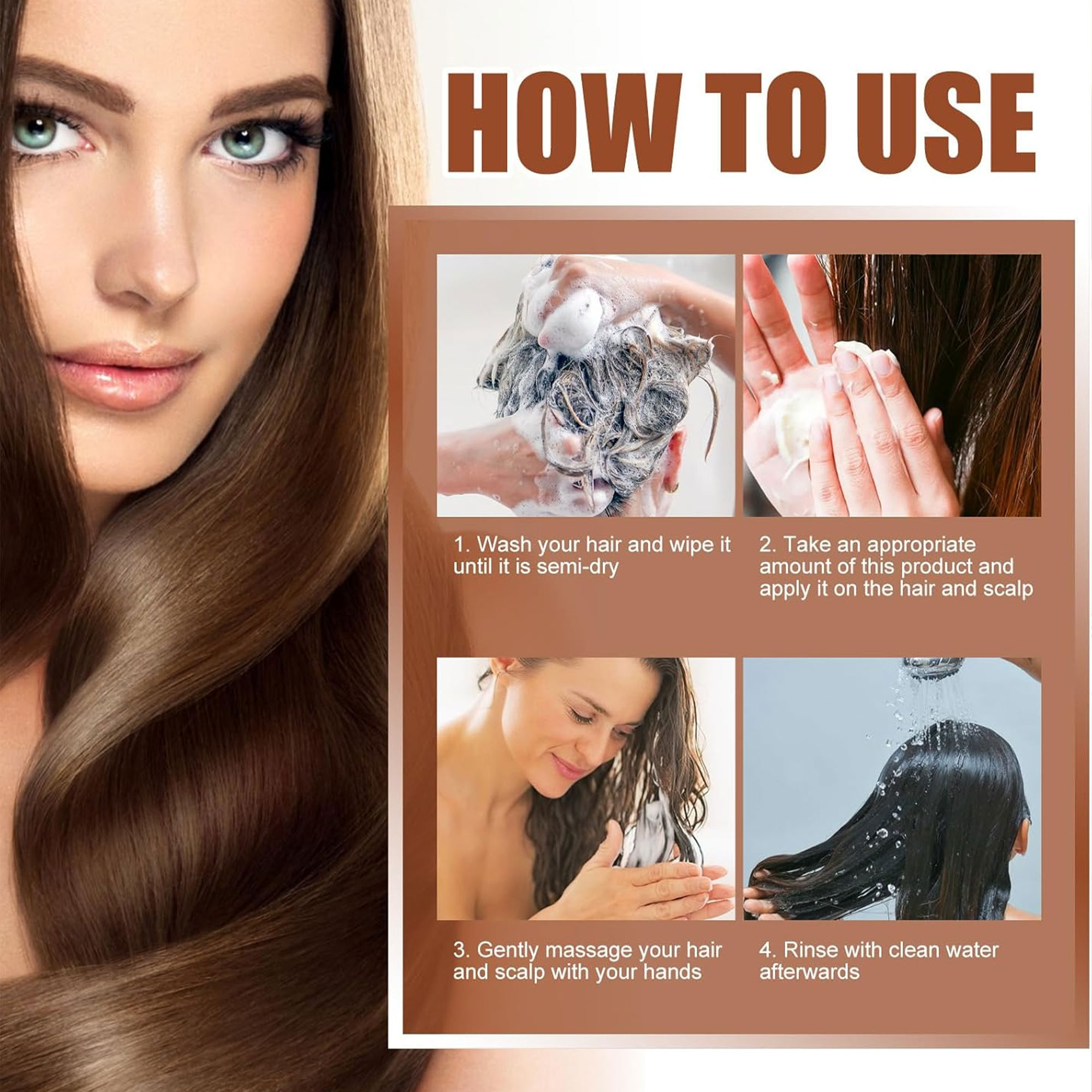 HOW TO USE

1. Wash your hair and wipe it until it is semi-dry

2. Take an appropriate amount of this product and apply it on the hair and scalp

3. Gently massage your hair and scalp with your hands

4. Rinse with clean water afterwards